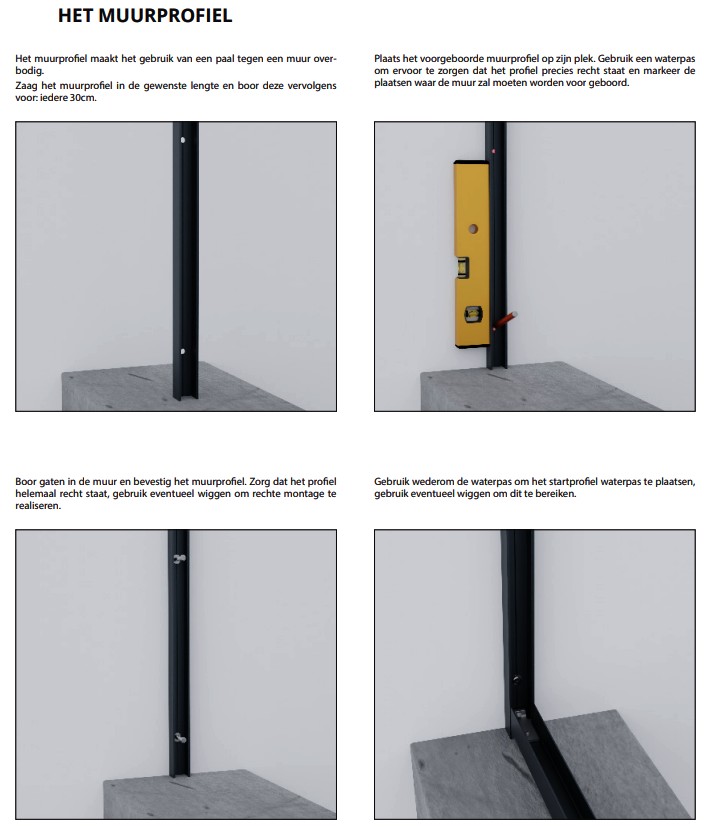 HET MUURPROFIEL

Het muurprofiel maakt het gebruik van een paal tegen een muur overbodig.
Zaag het muurprofiel in de gewenste lengte en boor deze vervolgens voor: iedere 30cm.

Plaats het voorgeboorde muurprofiel op zijn plek. Gebruik een waterpas om ervoor te zorgen dat het profiel precies recht staat en markeer de plaatsen waar de muur zal moeten worden voor geboord.

Boor gaten in de muur en bevestig het muurprofiel. Zorg dat het profiel helemaal recht staat, gebruik eventueel wiggen om rechte montage te realiseren.

Gebruik wederom de waterpas om het startprofiel waterpas te plaatsen, gebruik eventueel wiggen om dit te bereiken.